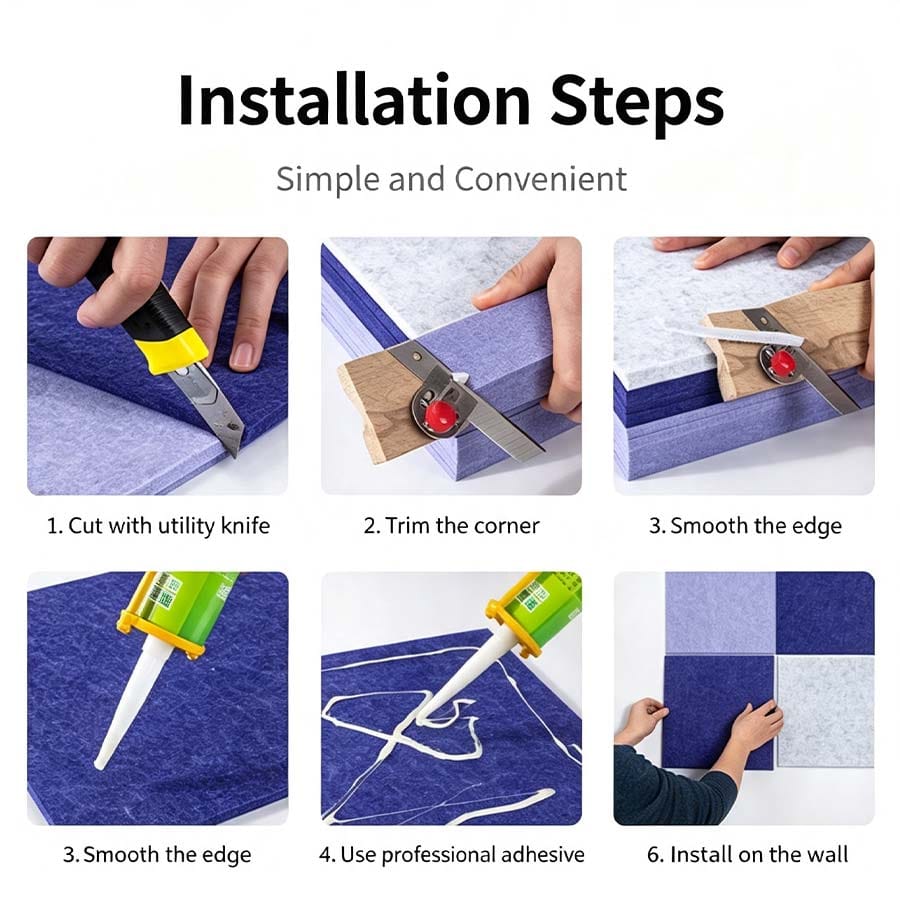 Installation Steps

Simple and Convenient

1. Cut with utility knife

2. Trim the corner

3. Smooth the edge

3. Smooth the edge

4. Use professional adhesive

6. Install on the wall